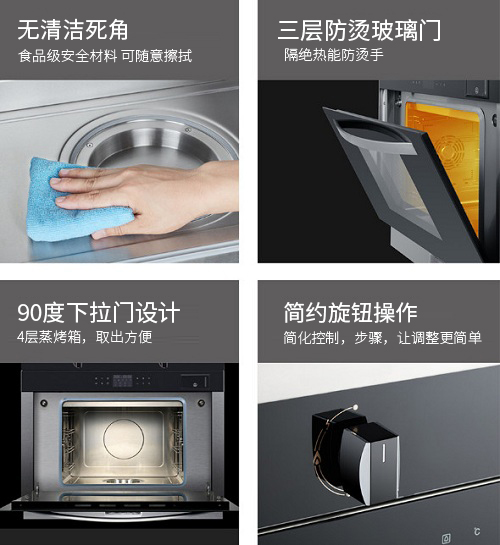 无清洁死角
食品级安全材料 可随意擦拭

三层防烫玻璃门
隔绝热能防烫手

90度下拉门设计
4层蒸烤箱，取出方便

简约旋钮操作
简化控制，步骤，让调整更简单

℃